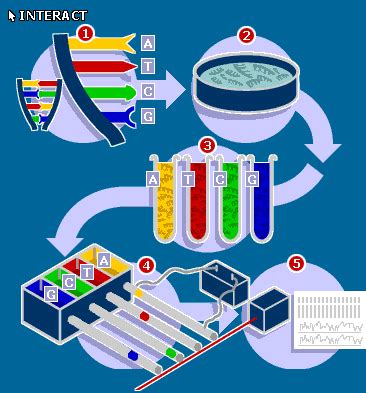 INTERACT

1

A
T
C
G

2

3

A T C G

4

A
T
C
G

5