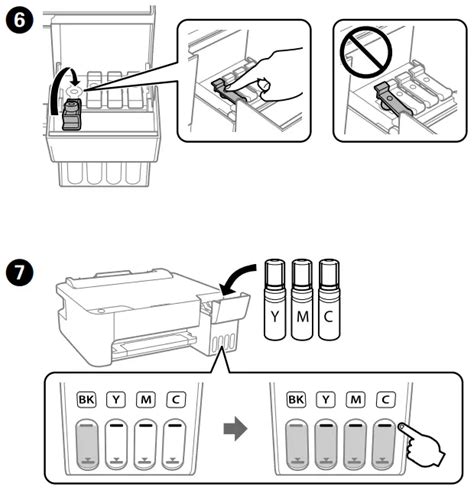 6

7

Y M C

BK Y M C

BK Y M C